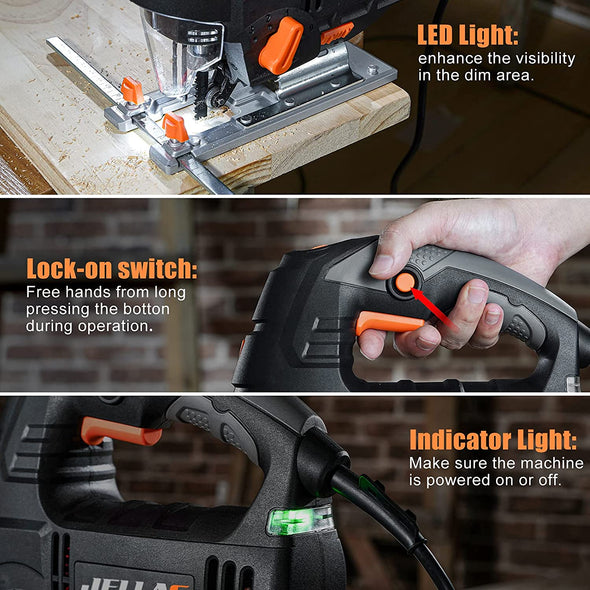 LED Light:
enhance the visibility in the dim area.

Lock-on switch:
Free hands from long pressing the botton during operation.

Indicator Light:
Make sure the machine is powered on or off.

JELLAS